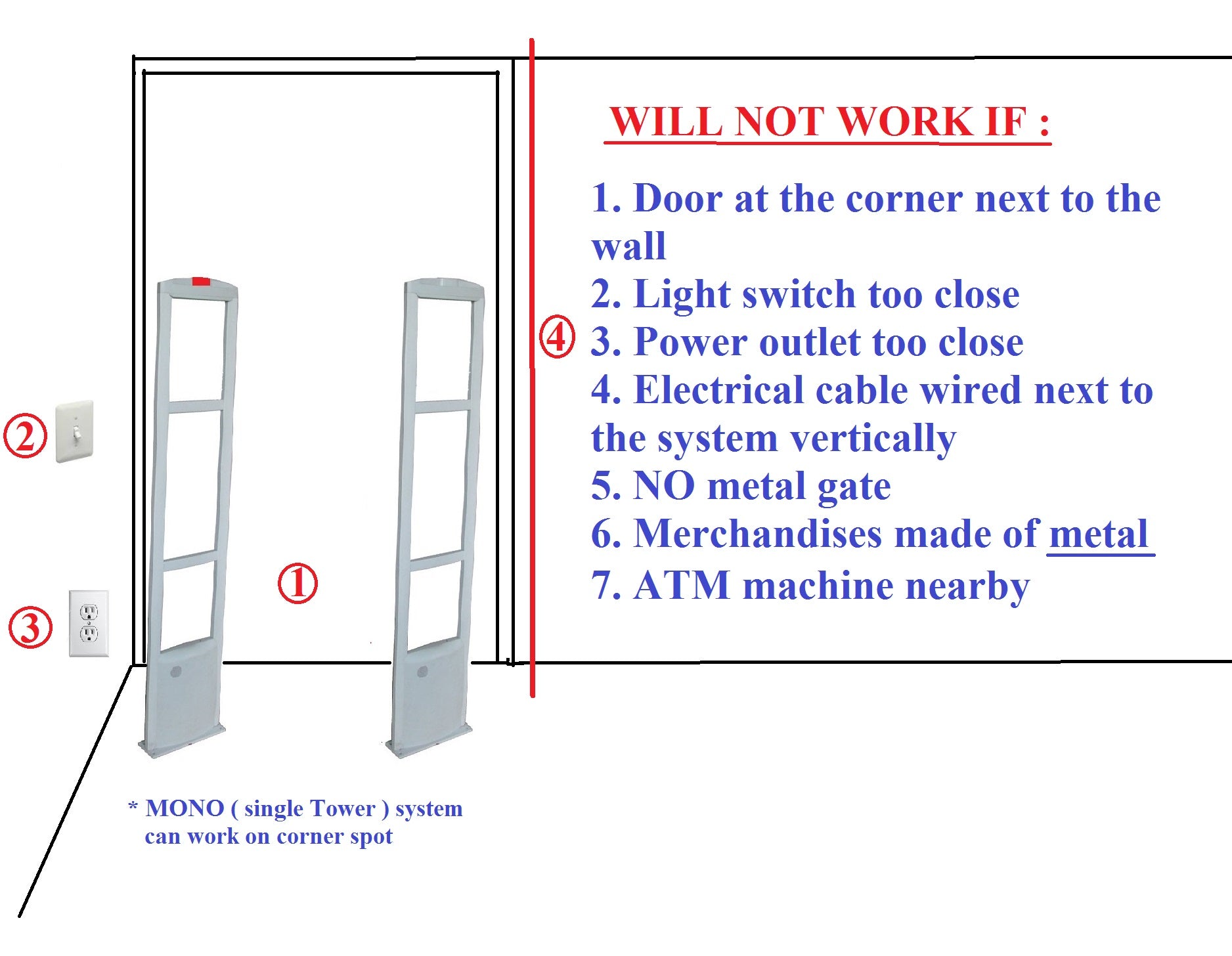 WILL NOT WORK IF :

1. Door at the corner next to the wall
2. Light switch too close
3. Power outlet too close
4. Electrical cable wired next to the system vertically
5. NO metal gate
6. Merchandises made of metal
7. ATM machine nearby

④

②

①

③

* MONO ( single Tower ) system can work on corner spot